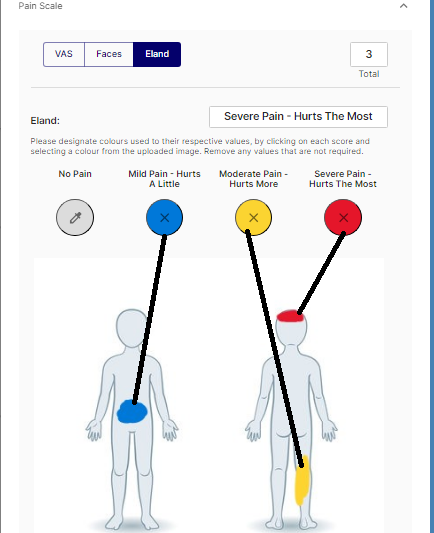 Pain Scale

VAS Faces Eland

3
Total

Eland:

Severe Pain - Hurts The Most

Please designate colours used to their respective values, by clicking on each score and selecting a colour from the uploaded image. Remove any values that are not required.

No Pain

Mild Pain - Hurts A Little

Moderate Pain - Hurts More

Severe Pain - Hurts The Most