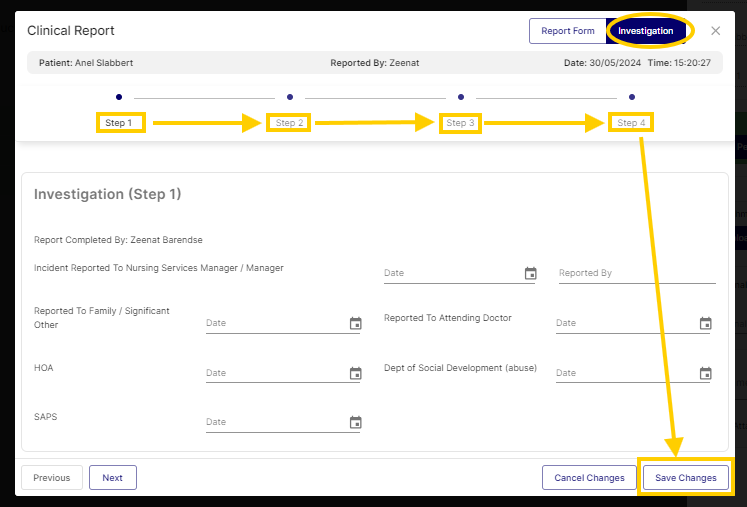 Clinical Report

Report Form Investigation

Patient: Anel Slabbert

Reported By: Zeenat

Date: 30/05/2024 Time: 15:20:27

Step 1 Step 2 Step 3 Step 4

Investigation (Step 1)

Report Completed By: Zeenat Barendse

Incident Reported To Nursing Services Manager / Manager

Date

Reported By

Reported To Family / Significant Other

Date

Reported To Attending Doctor

Date

HOA

Date

Dept of Social Development (abuse)

Date

SAPS

Date

Previous Next

Cancel Changes Save Changes